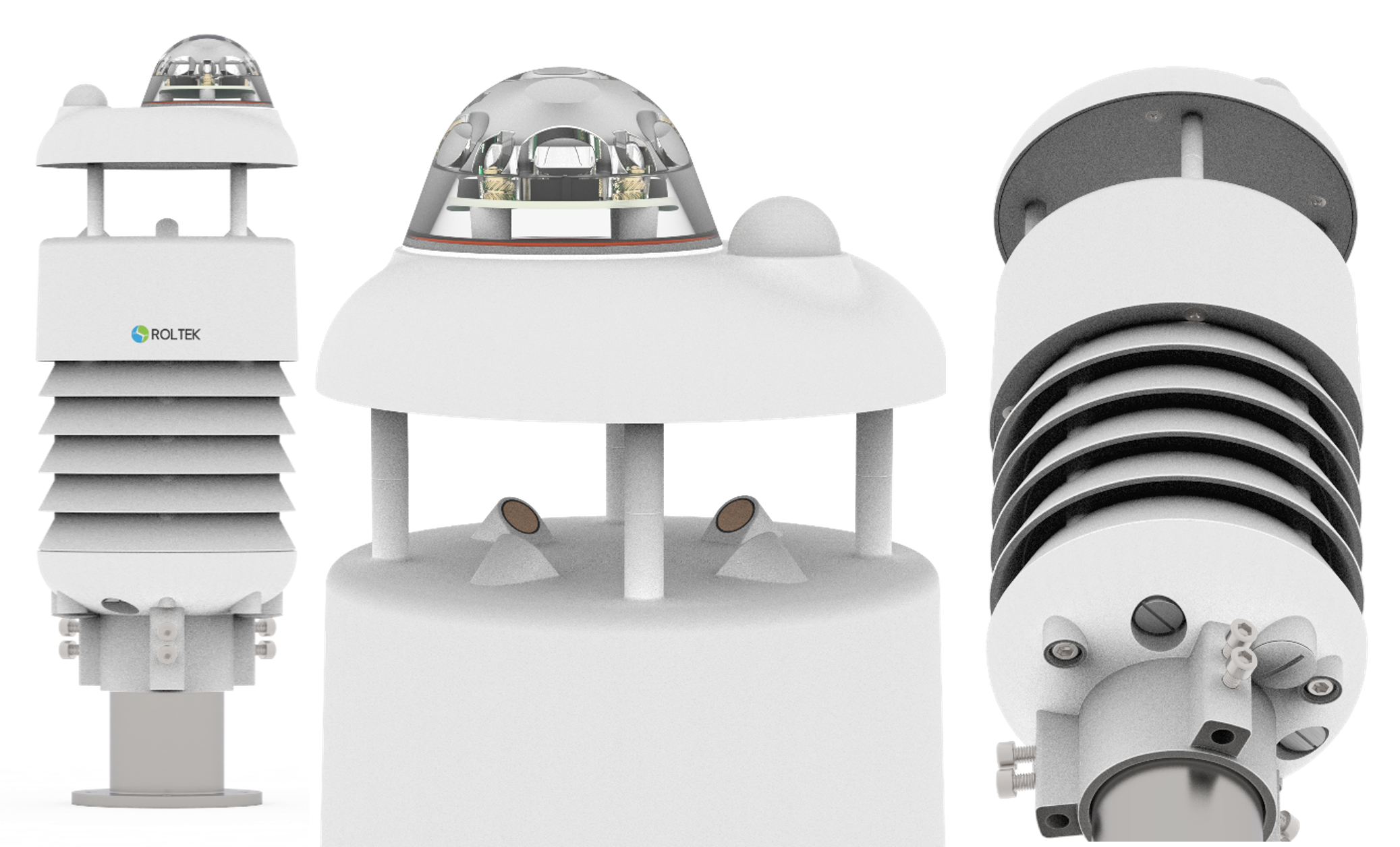 ROLTEK